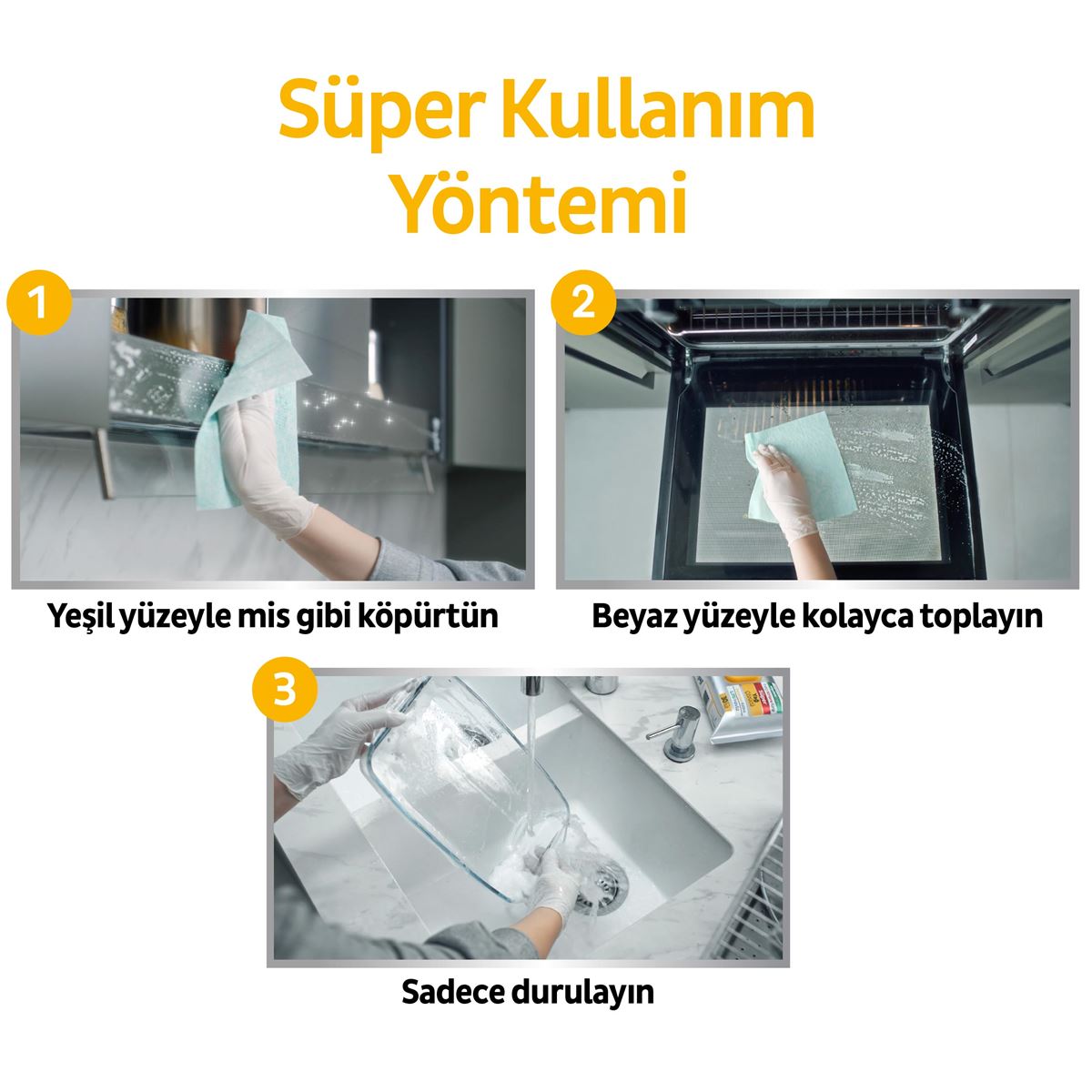 Süper Kullanım Yöntemi

1

Yeşil yüzeyle mis gibi köpürtün

2

Beyaz yüzeyle kolayca toplayın

3

Sadece durulayın